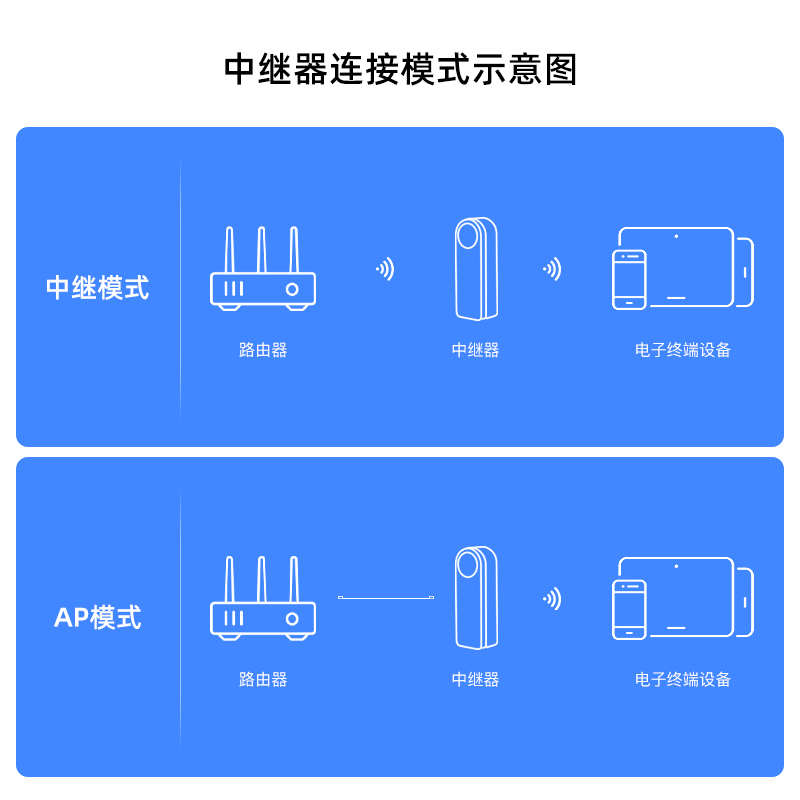 中继器连接模式示意图

中继模式

路由器

中继器

电子终端设备

AP模式

路由器

中继器

电子终端设备